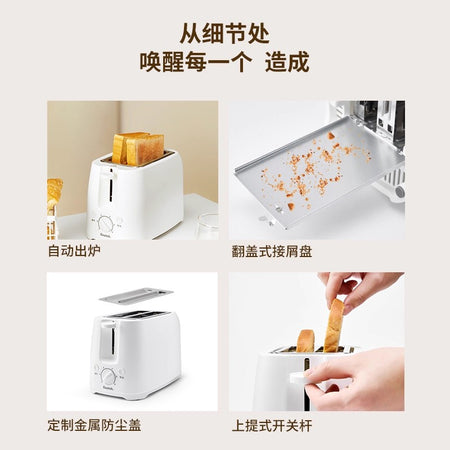 从细节处
唤醒每一个 造成

自动出炉

翻盖式接屑盘

定制金属防尘盖

上提式开关杆