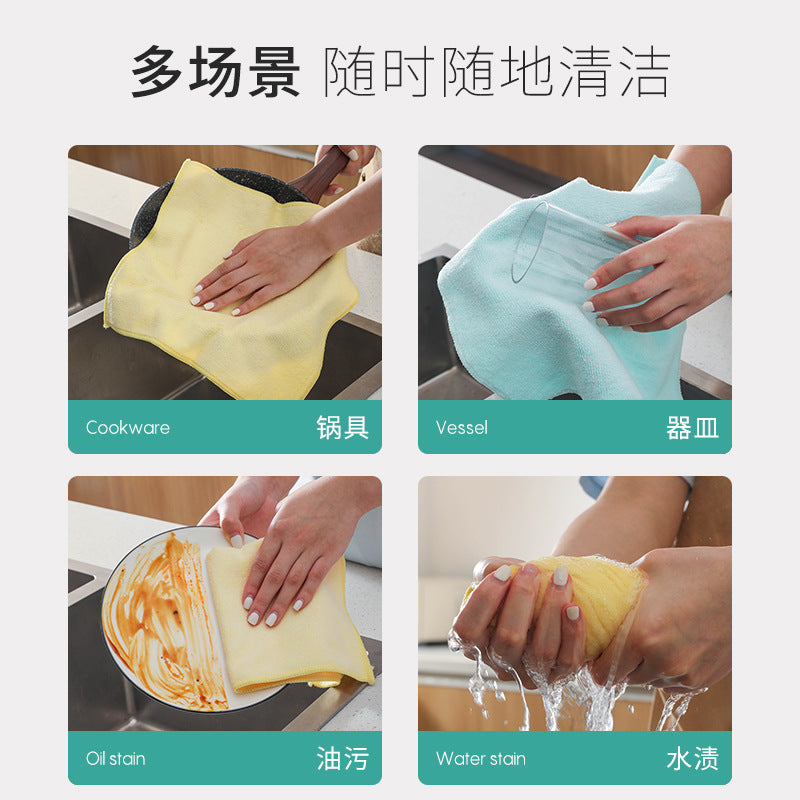 多场景 随时随地清洁

Cookware 锅具

Vessel 器皿

Oil stain 油污

Water stain 水渍