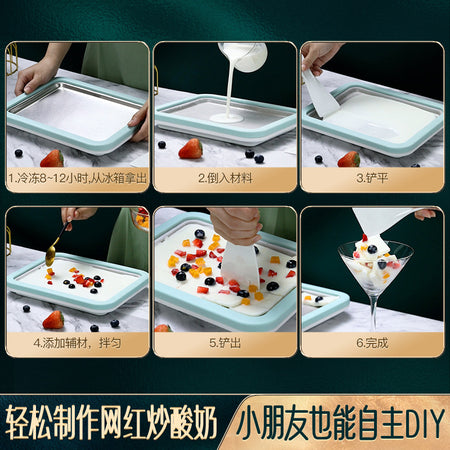 1.冷冻8~12小时,从冰箱拿出

2.倒入材料

3.铲平

4.添加辅材，拌匀

5.铲出

6.完成

轻松制作网红炒酸奶

小朋友也能自主DIY