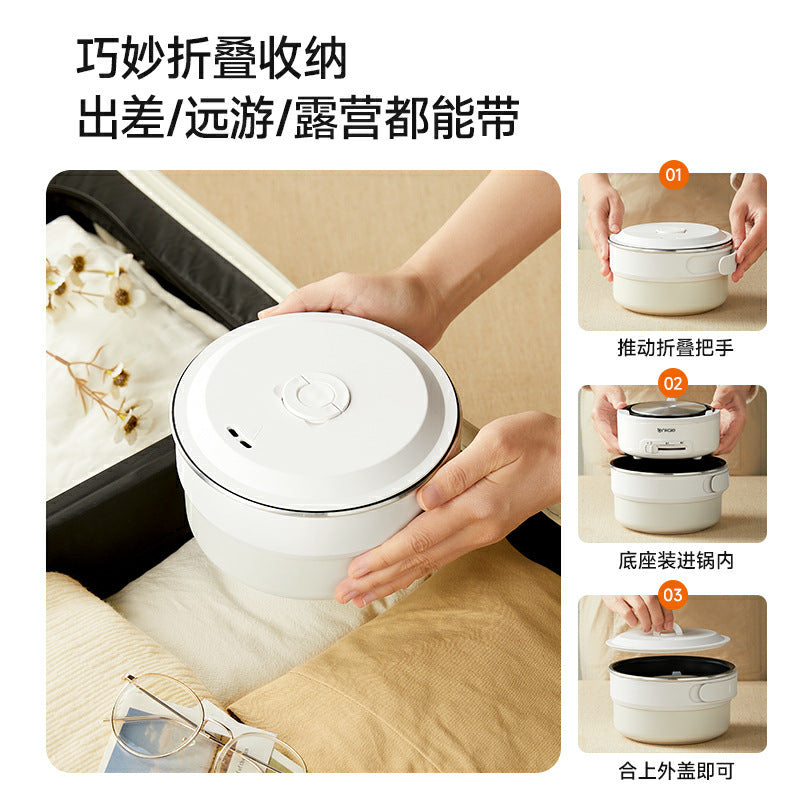 巧妙折叠收纳
出差/远游/露营都能带

01
推动折叠把手

02
底座装进锅内

03
合上外盖即可